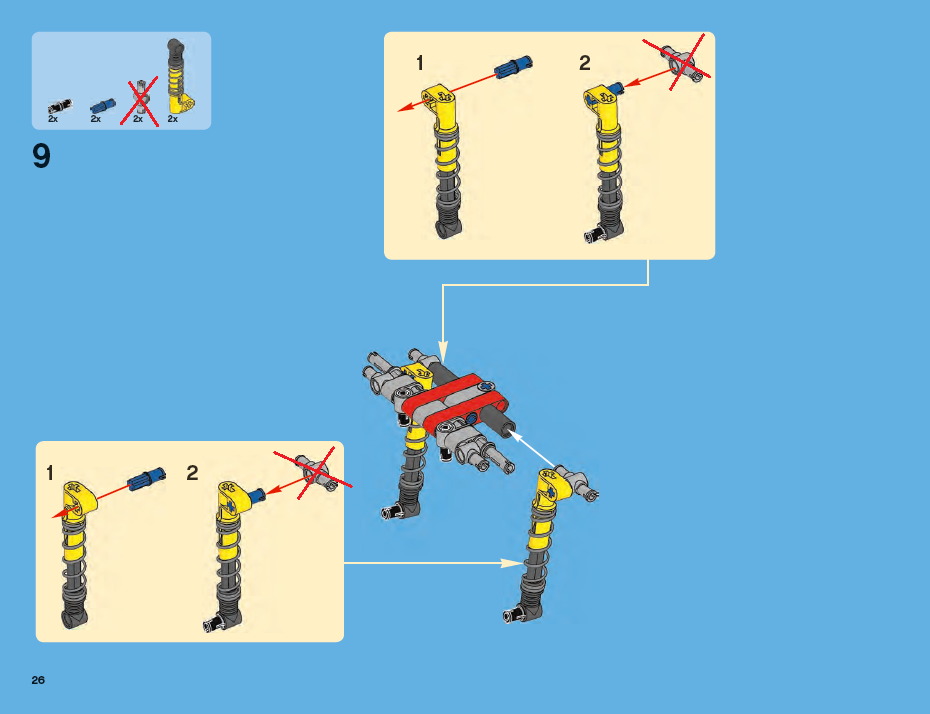 2x 2x 2x 2x

9

1

2

1

2

26