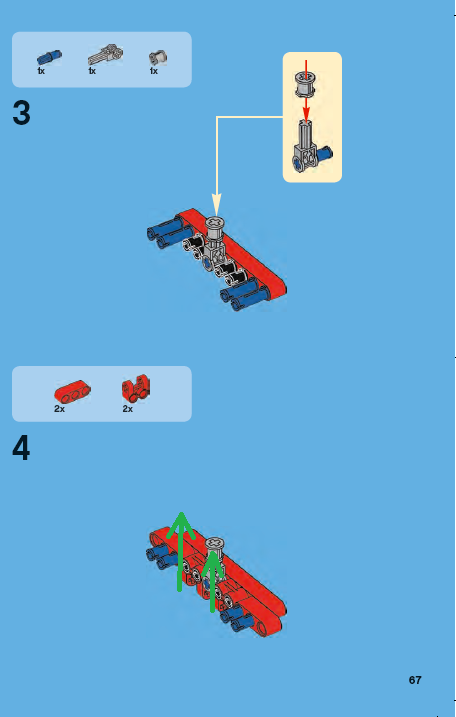 1x 1x 1x

3

2x 2x

4

67