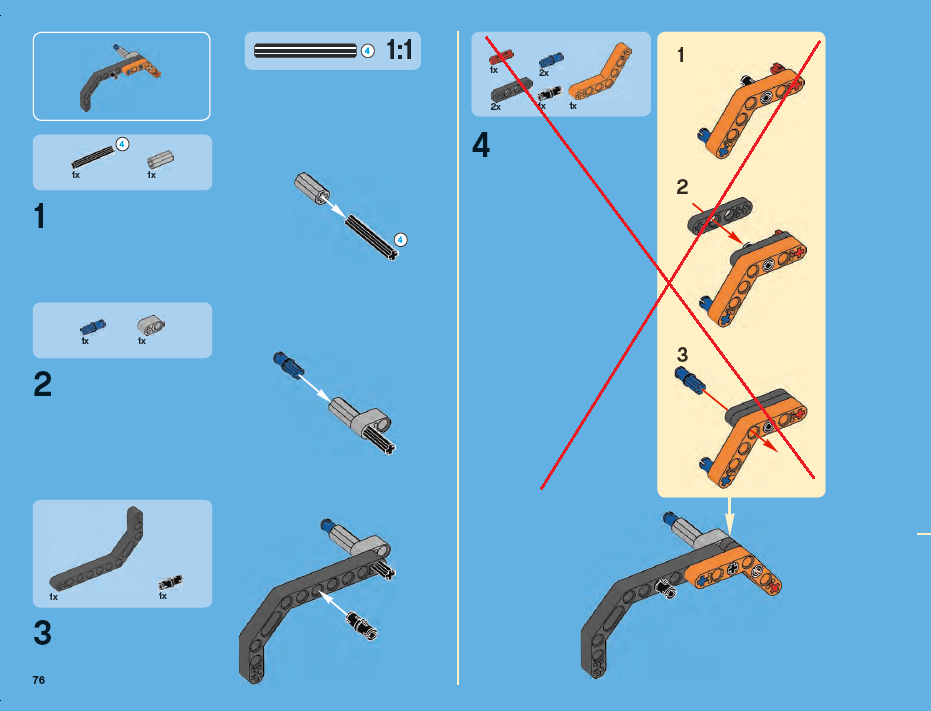 4 1:1

4
1x 1x

1

4

1x 1x

2

1x 1x

3

76

1x 2x
2x 1x 1x

4

1

2

3