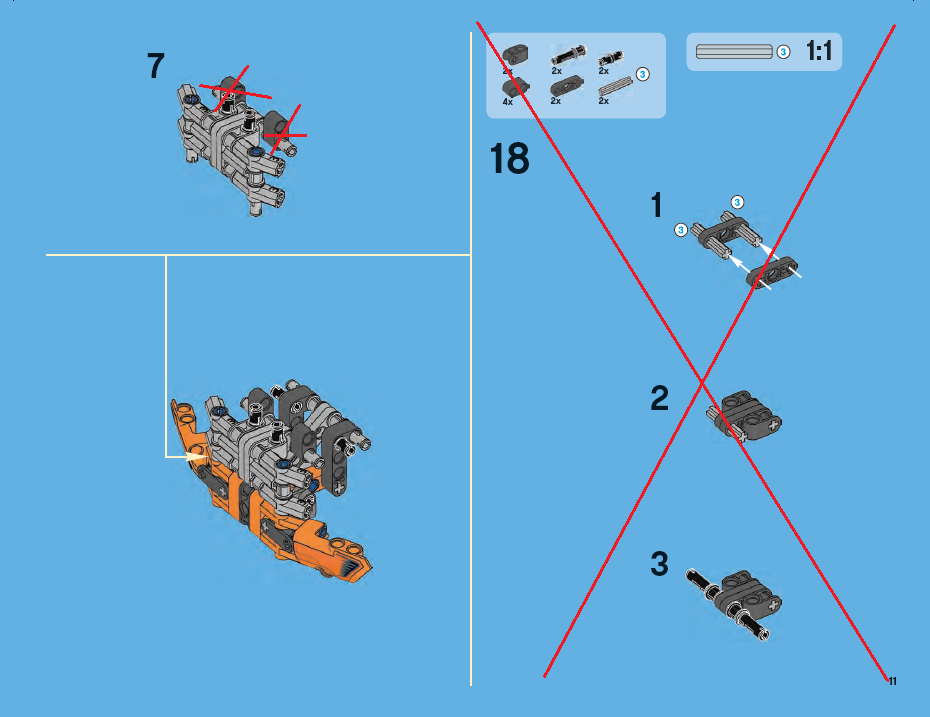 7

2x 2x 2x
4x 2x 2x 3

3 1:1

18

1
3
3

2

3

11