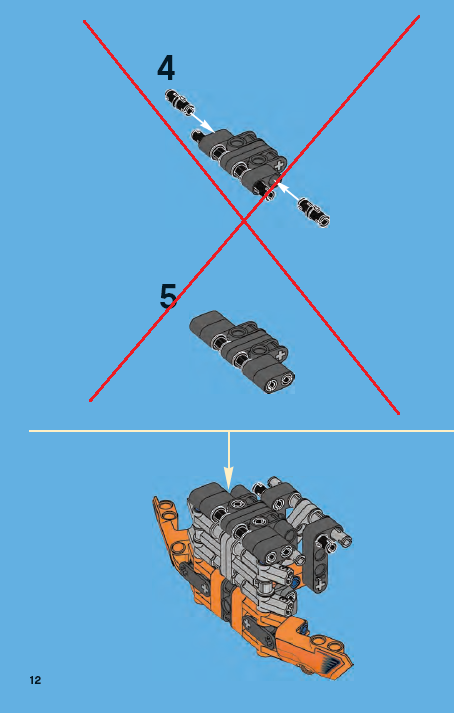 4

5

12