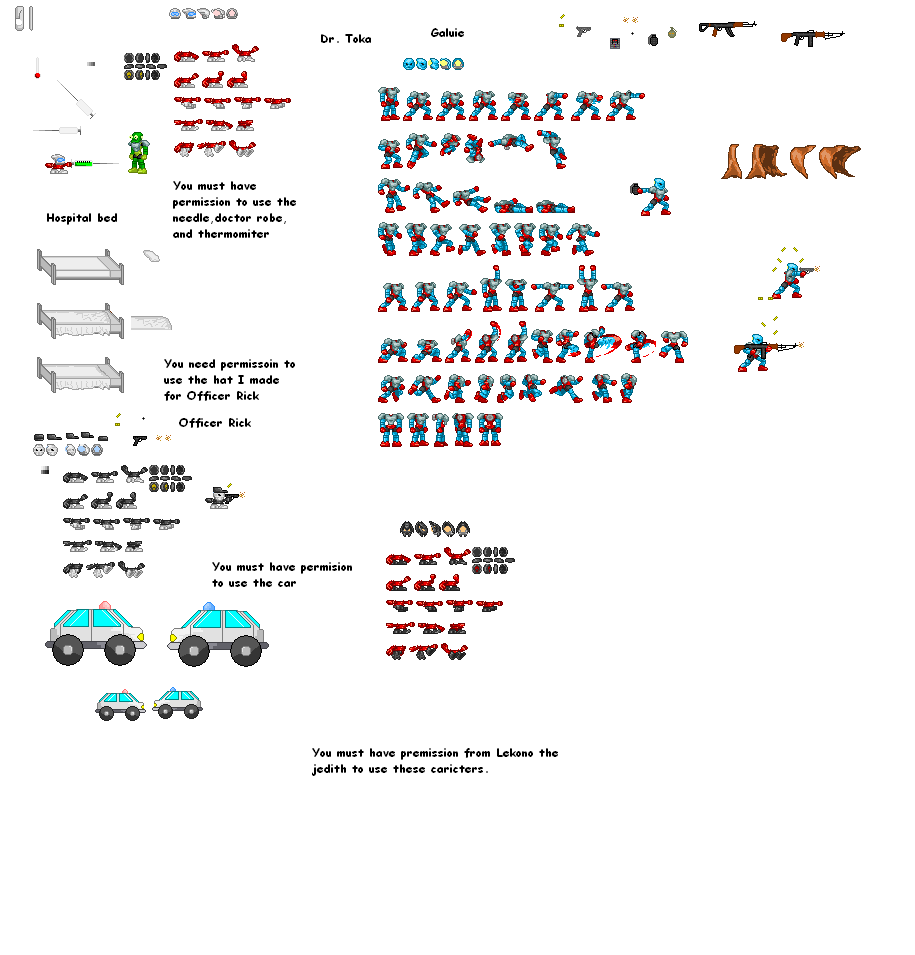 Dr. Toka

Galuic

You must have permission to use the needle,doctor robe, and thermomiter

Hospital bed

You need permissoin to use the hat I made for Officer Rick

Officer Rick

You must have permision to use the car

You must have premission from Lekono the jedith to use these caricters.