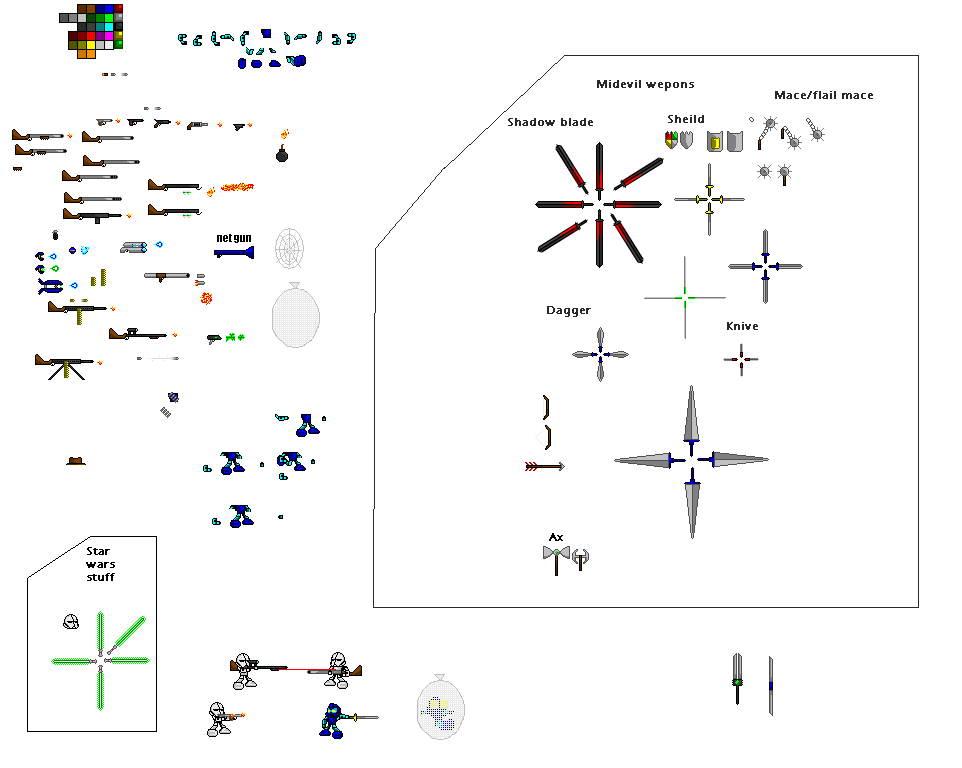 net gun

Midevil wepons

Shadow blade

Sheild

Mace/flail mace

Dagger

Knive

Ax

Star wars stuff