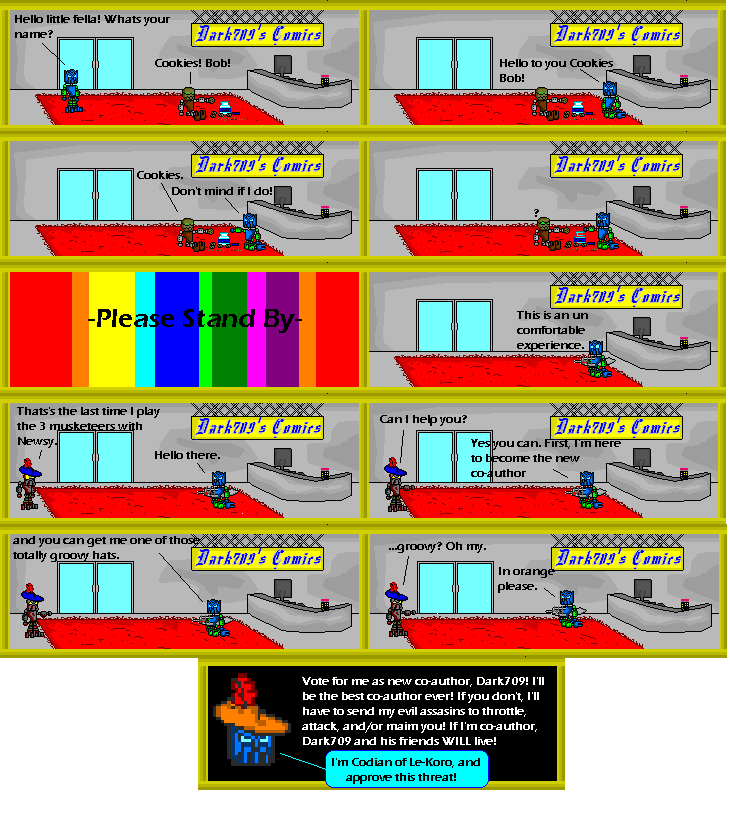 Hello little fella! Whats your name?

Dark709's Comics

Cookies! Bob!

Dark709's Comics

Hello to you Cookies Bob!

Dark709's Comics

Cookies. Don't mind if I do!

Dark709's Comics

?

-Please Stand By-

Dark709's Comics

This is an un comfortable experience.

Thats's the last time I play the 3 musketeers with Newsy.

Dark709's Comics

Hello there.

Can I help you?

Dark709's Comics

Yes you can. First, I'm here to become the new co-author

and you can get me one of those totally groovy hats.

Dark709's Comics

...groovy? Oh my.

Dark709's Comics

In orange please.

Vote for me as new co-author, Dark709! I'll be the best co-author ever! If you don't, I'll have to send my evil assasins to throttle, attack, and/or maim you! If I'm co-author, Dark709 and his friends WILL live!

I'm Codian of Le-Koro, and approve this threat!