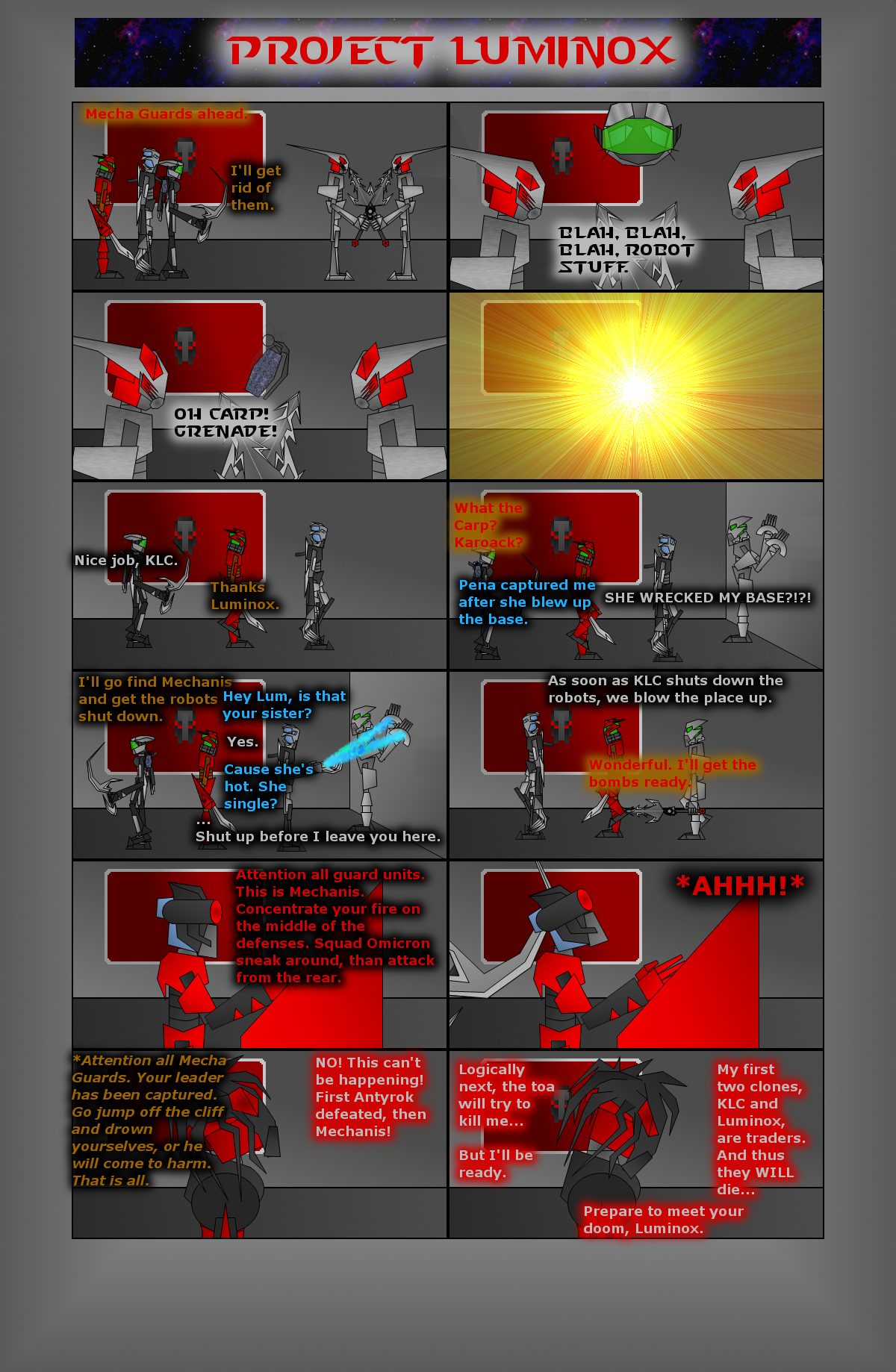 PROJECT LUMINOX

Mecha Guards ahead.

I'll get rid of them.

BLAH, BLAH, BLAH, ROBOT STUFF.

OH CARP! GRENADE!

Nice job, KLC.

Thanks Luminox.

What the Carp? Karoack?

Pena captured me after she blew up the base.

SHE WRECKED MY BASE?!?!

I'll go find Mechanis and get the robots shut down.

Hey Lum, is that your sister?

Yes.

Cause she's hot. She single?

...

Shut up before I leave you here.

As soon as KLC shuts down the robots, we blow the place up.

Wonderful. I'll get the bombs ready.

Attention all guard units. This is Mechanis. Concentrate your fire on the middle of the defenses. Squad Omicron sneak around, than attack from the rear.

*AHHH!*

*Attention all Mecha Guards. Your leader has been captured. Go jump off the cliff and drown yourselves, or he will come to harm. That is all.

NO! This can't be happening! First Antyrok defeated, then Mechanis!

Logically next, the toa will try to kill me...

But I'll be ready.

My first two clones, KLC and Luminox, are traders. And thus they WILL die...

Prepare to meet your doom, Luminox.