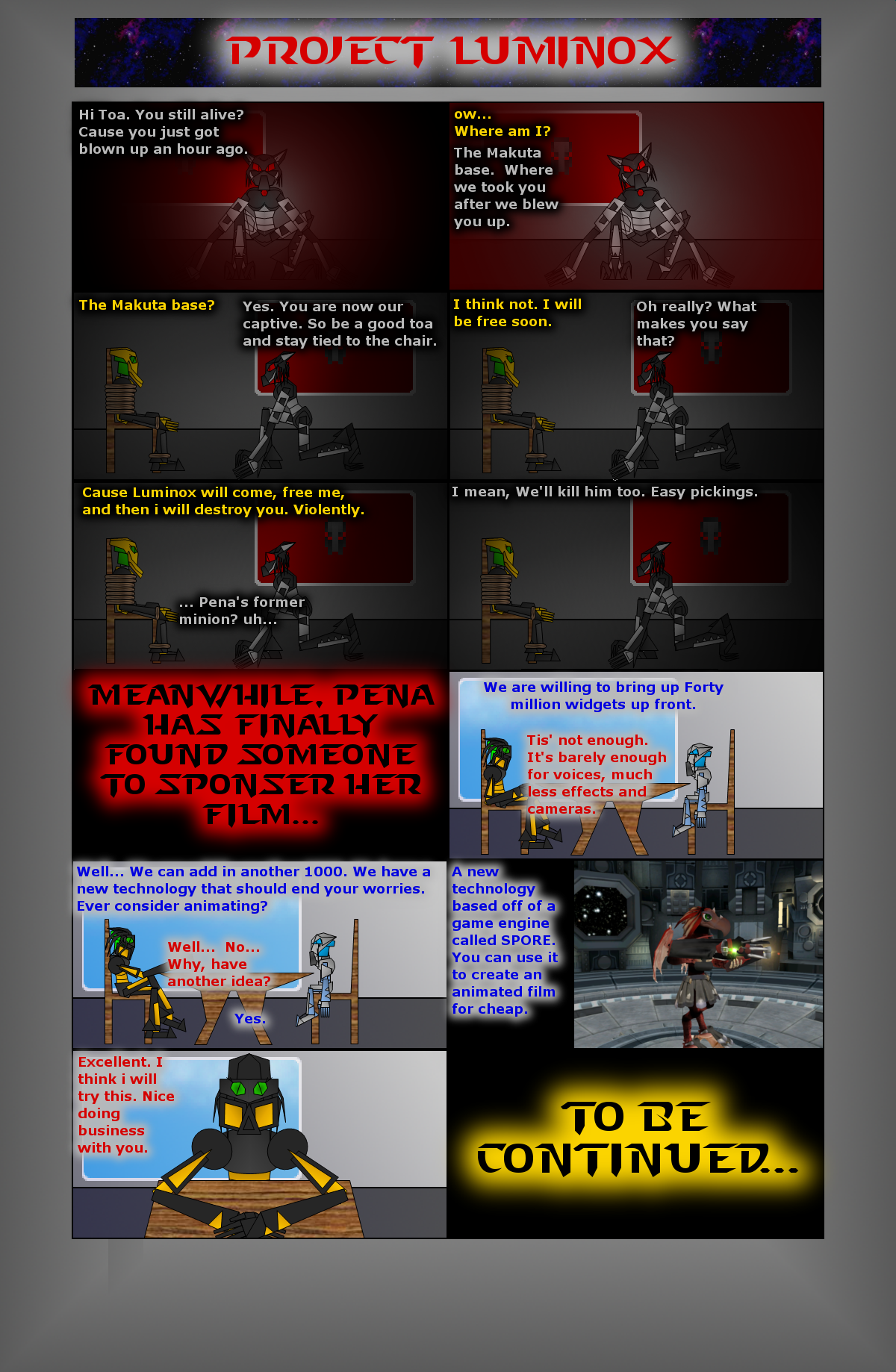 PROJECT LUMINOX

Hi Toa. You still alive? Cause you just got blown up an hour ago.

ow... Where am I?

The Makuta base. Where we took you after we blew you up.

The Makuta base?

Yes. You are now our captive. So be a good toa and stay tied to the chair.

I think not. I will be free soon.

Oh really? What makes you say that?

Cause Luminox will come, free me, and then i will destroy you. Violently.

... Pena's former minion? uh...

I mean, We'll kill him too. Easy pickings.

MEANWHILE, PENA HAS FINALLY FOUND SOMEONE TO SPONSER HER FILM...

We are willing to bring up Forty million widgets up front.

Tis' not enough. It's barely enough for voices, much less effects and cameras.

Well... We can add in another 1000. We have a new technology that should end your worries. Ever consider animating?

Well... No... Why, have another idea?

Yes.

A new technology based off of a game engine called SPORE. You can use it to create an animated film for cheap.

Excellent. I think i will try this. Nice doing business with you.

TO BE CONTINUED...