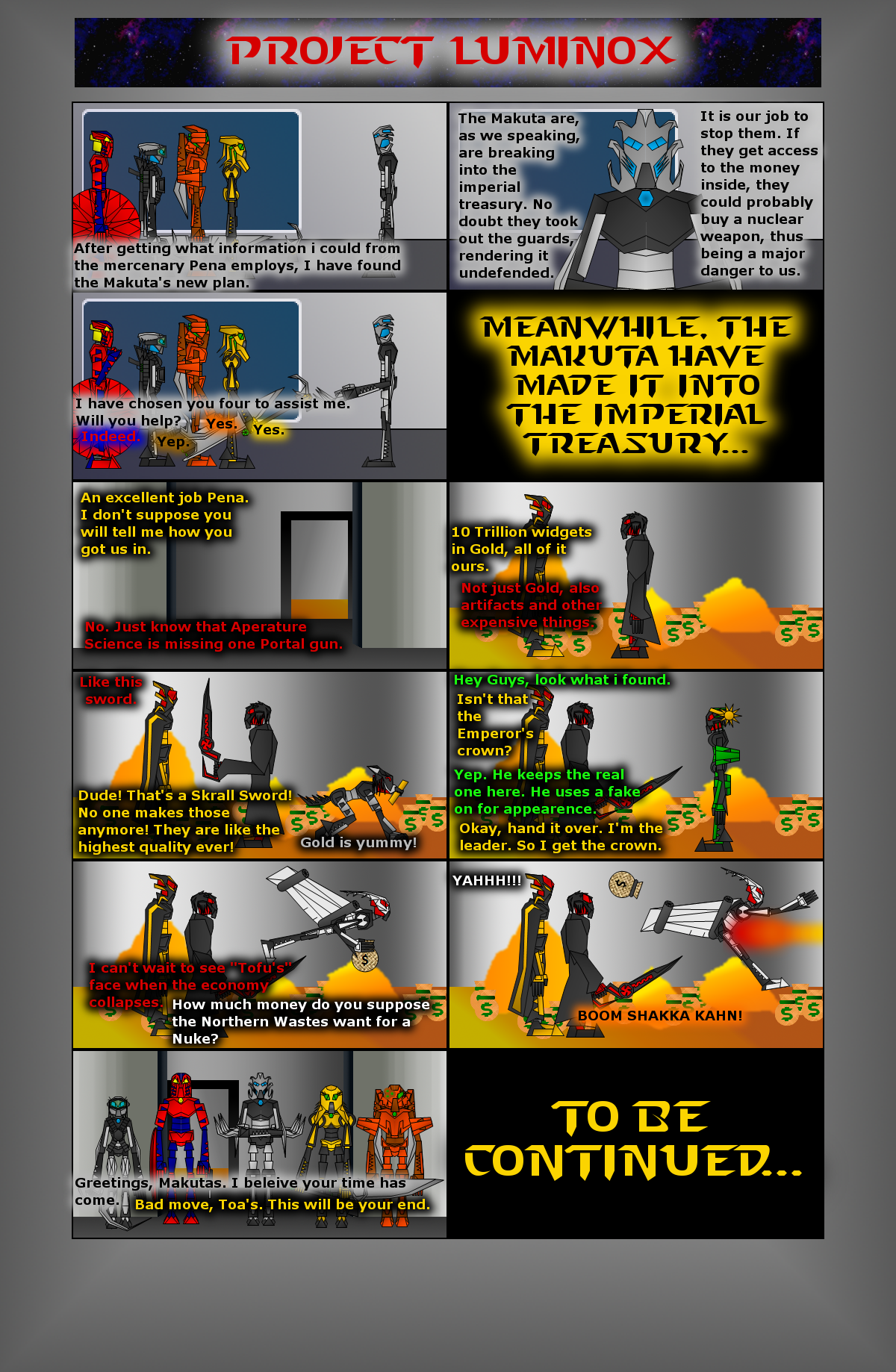 PROJECT LUMINOX

After getting what information i could from the mercenary Pena employs, I have found the Makuta's new plan.

The Makuta are, as we speaking, are breaking into the imperial treasury. No doubt they took out the guards, rendering it undefended.

It is our job to stop them. If they get access to the money inside, they could probably buy a nuclear weapon, thus being a major danger to us.

I have chosen you four to assist me. Will you help?

Yes.

Yes.

Indeed.

Yep.

MEANWHILE, THE MAKUTA HAVE MADE IT INTO THE IMPERIAL TREASURY...

An excellent job Pena. I don't suppose you will tell me how you got us in.

No. Just know that Aperature Science is missing one Portal gun.

10 Trillion widgets in Gold, all of it ours.

Not just Gold, also artifacts and other expensive things.

Like this sword.

Dude! That's a Skrall Sword! No one makes those anymore! They are like the highest quality ever!

Gold is yummy!

Hey Guys, look what i found.

Isn't that the Emperor's crown?

Yep. He keeps the real one here. He uses a fake on for appearence.

Okay, hand it over. I'm the leader. So I get the crown.

I can't wait to see "Tofu's" face when the economy collapses.

How much money do you suppose the Northern Wastes want for a Nuke?

YAHHH!!!

BOOM SHAKKA KAHN!

Greetings, Makutas. I beleive your time has come.

Bad move, Toa's. This will be your end.

TO BE CONTINUED...