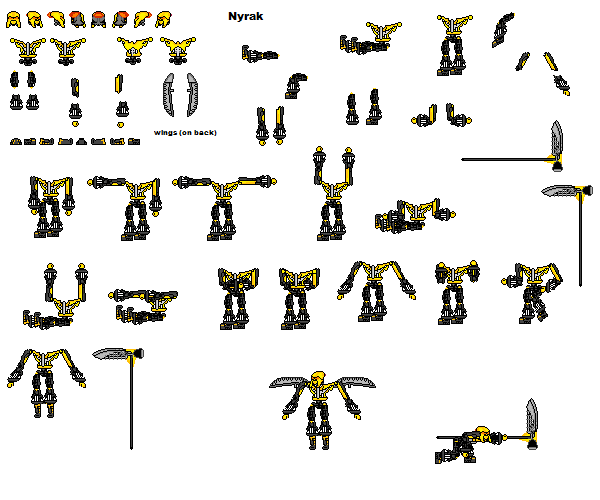 Nyrak

wings (on back)