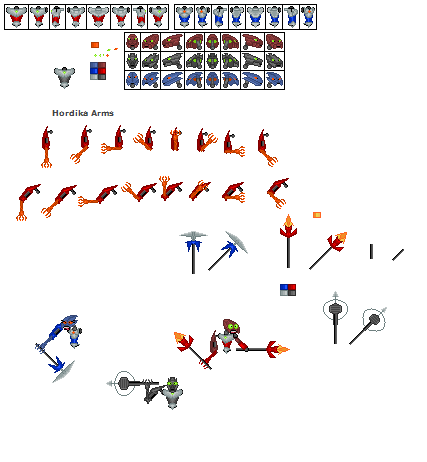 Hordika Arms