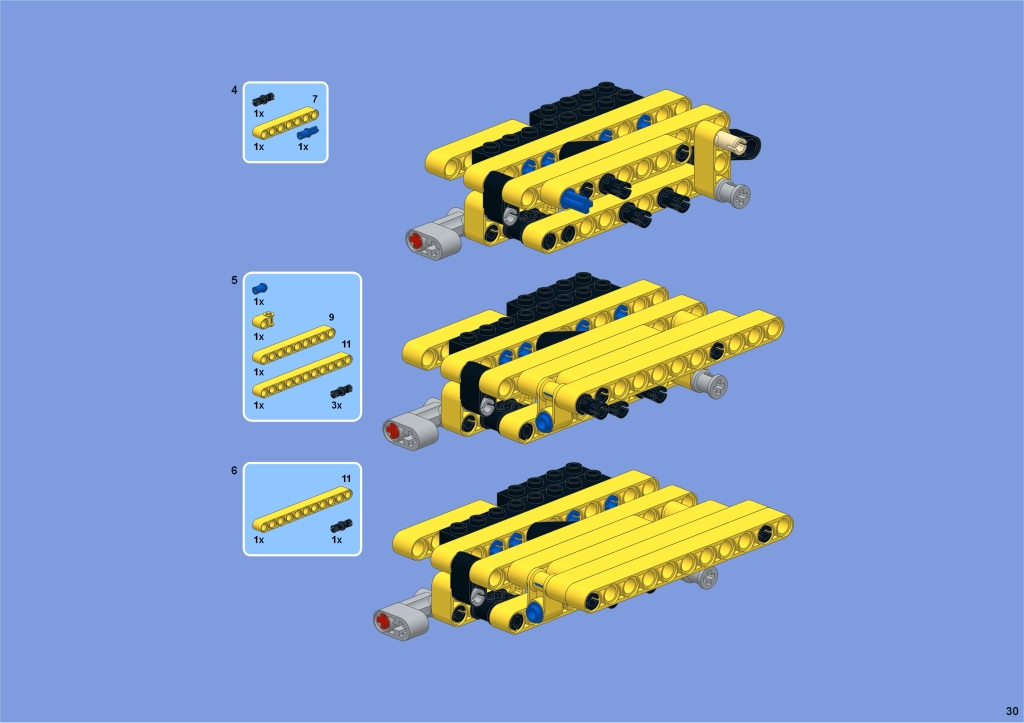 4

1x
7
1x
1x

5

1x
1x
9
1x
11
1x
3x

6

11
1x
1x

30