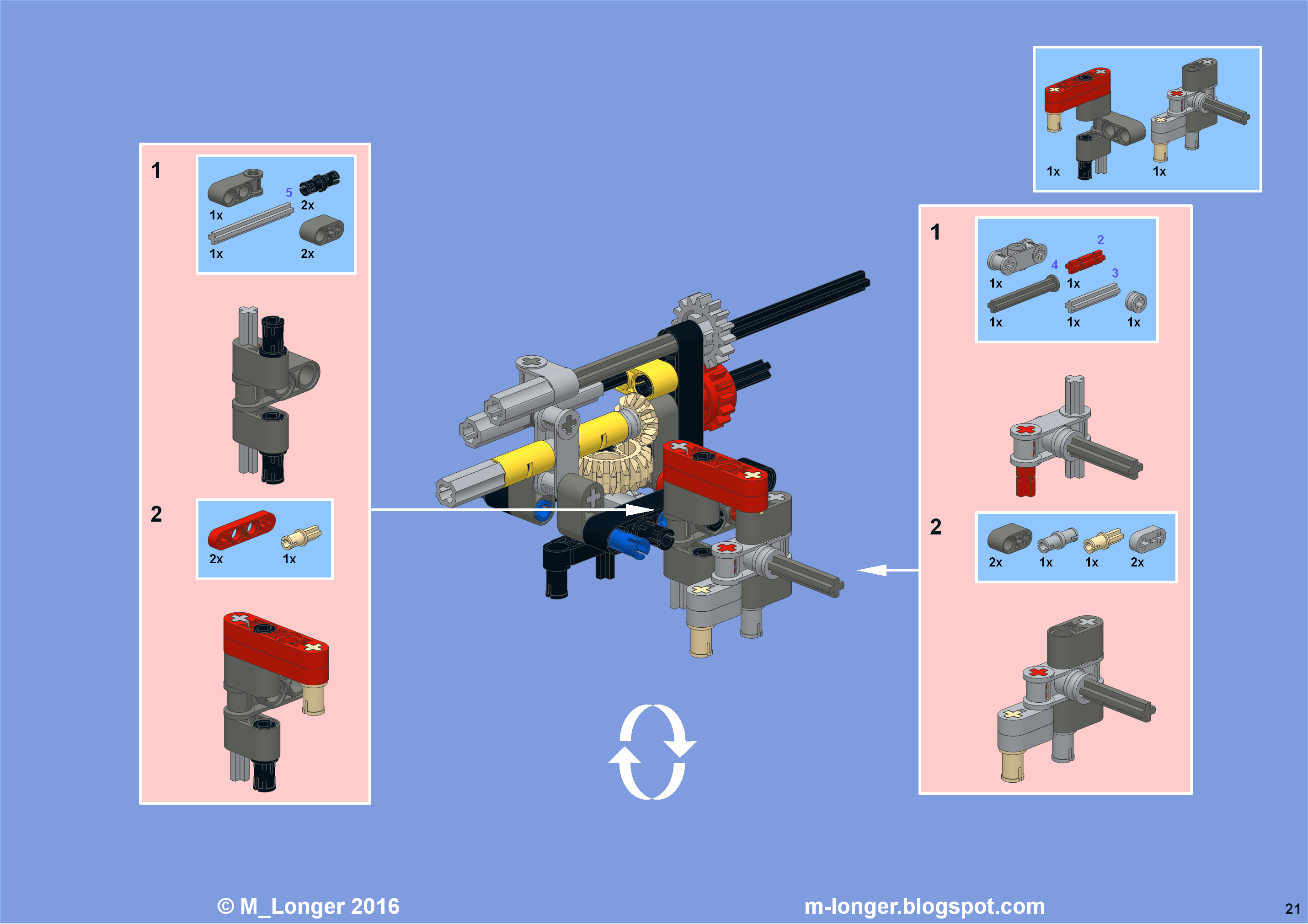 1x

1x

1

1x

5

2x

1x

2x

2

2x

1x

1

1x

4

2

1x

3

1x

1x

1x

2

2x

1x

1x

2x

© M_Longer 2016

m-longer.blogspot.com

21