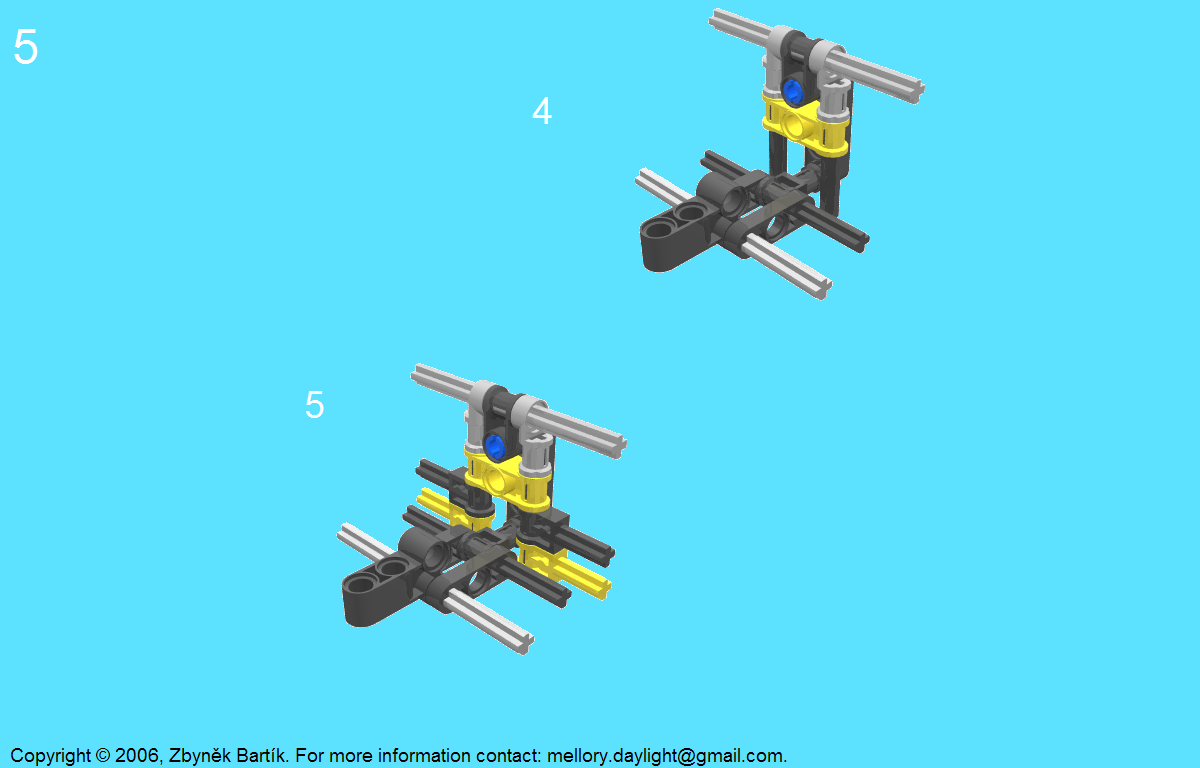 5

4

5

Copyright © 2006, Zbyněk Bartík. For more information contact: mellory.daylight@gmail.com.