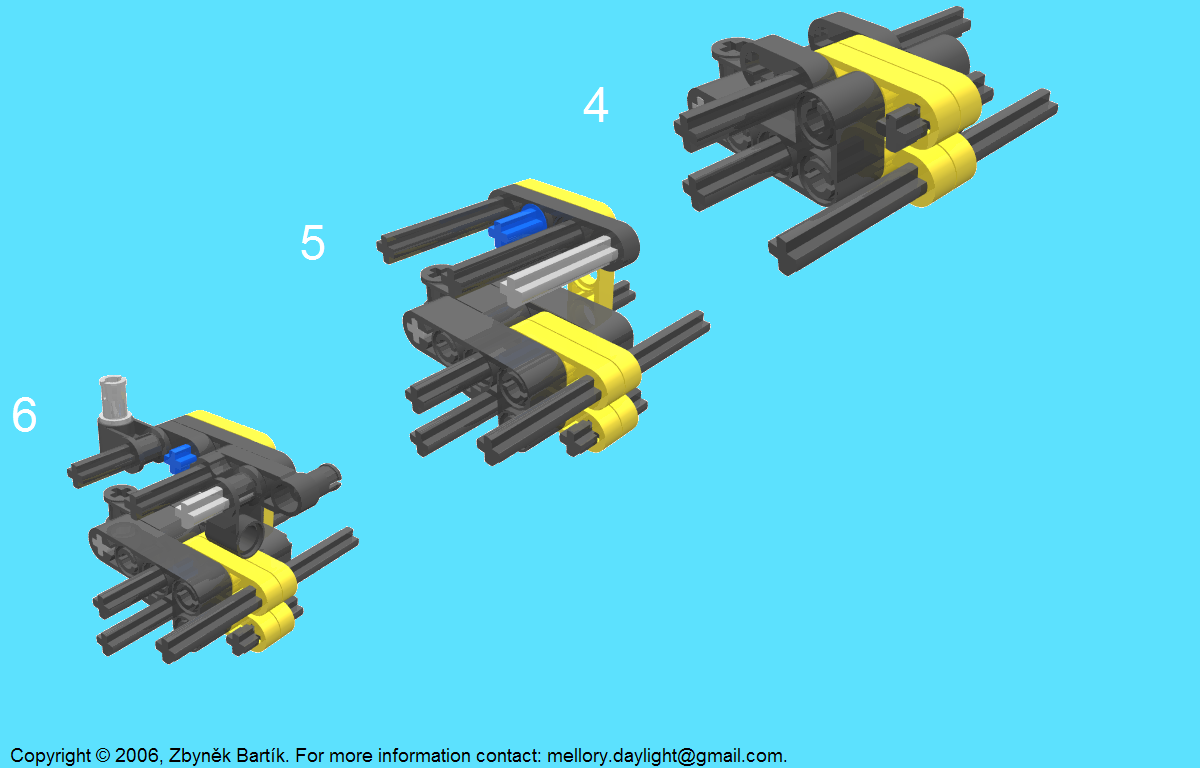 4

5

6

Copyright © 2006, Zbyněk Bartík. For more information contact: mellory.daylight@gmail.com.