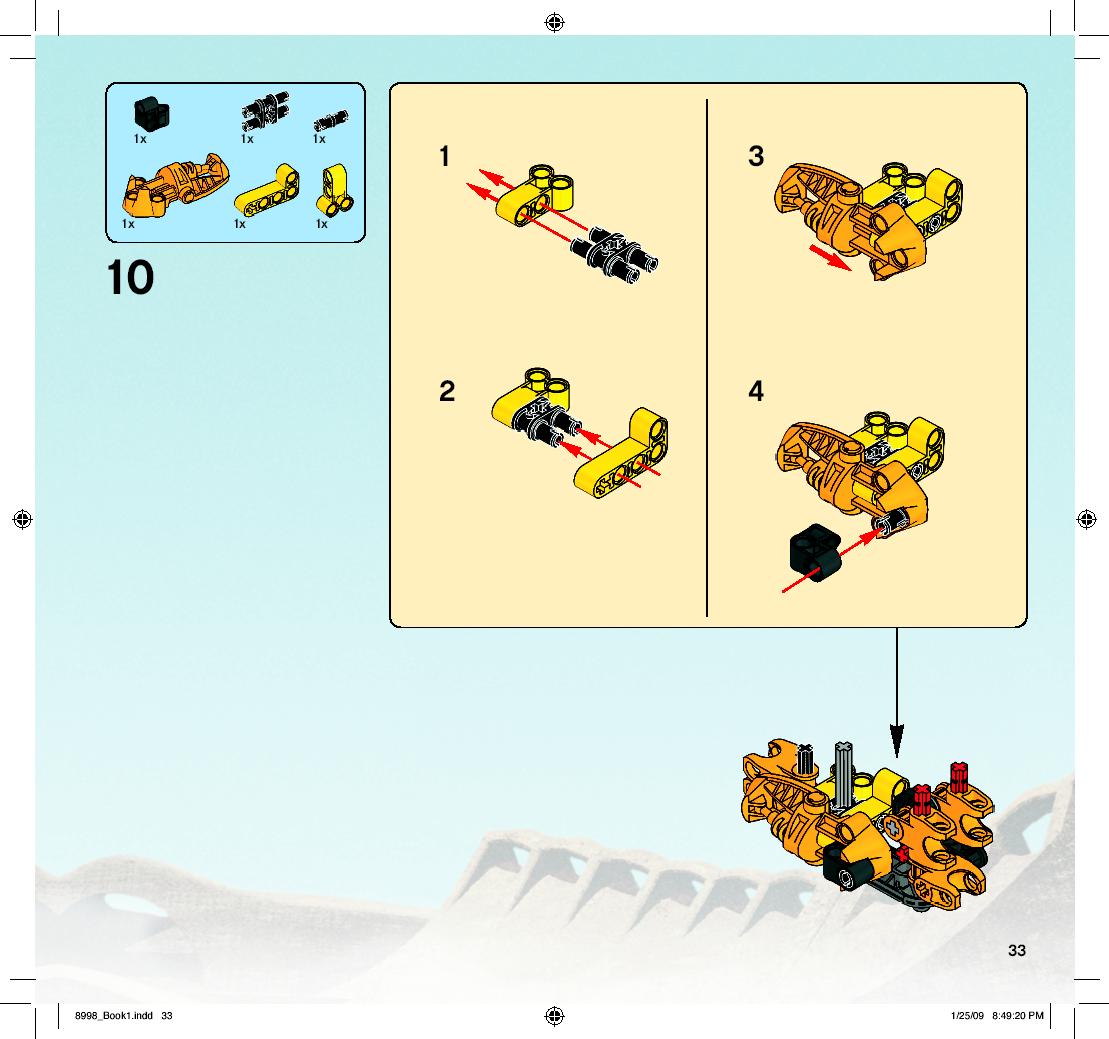 1x
1x
1x
1x
1x
1x

10

1

2

3

4

33

8998_Book1.indd 33

1/25/09 8:49:20 PM