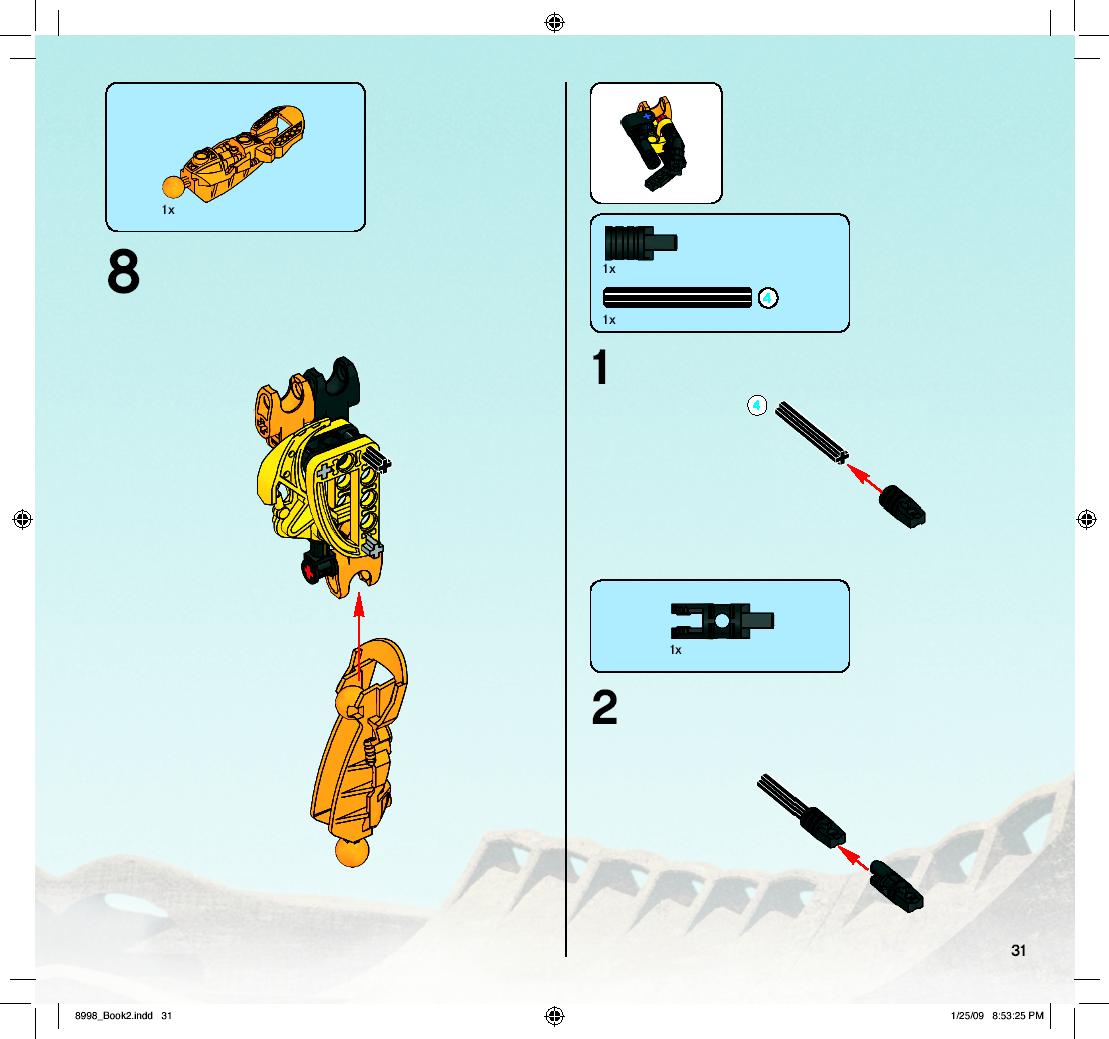 1x

8

1x

4

1x

1

4

1x

2

31

8998_Book2.indd 31

1/25/09 8:53:25 PM