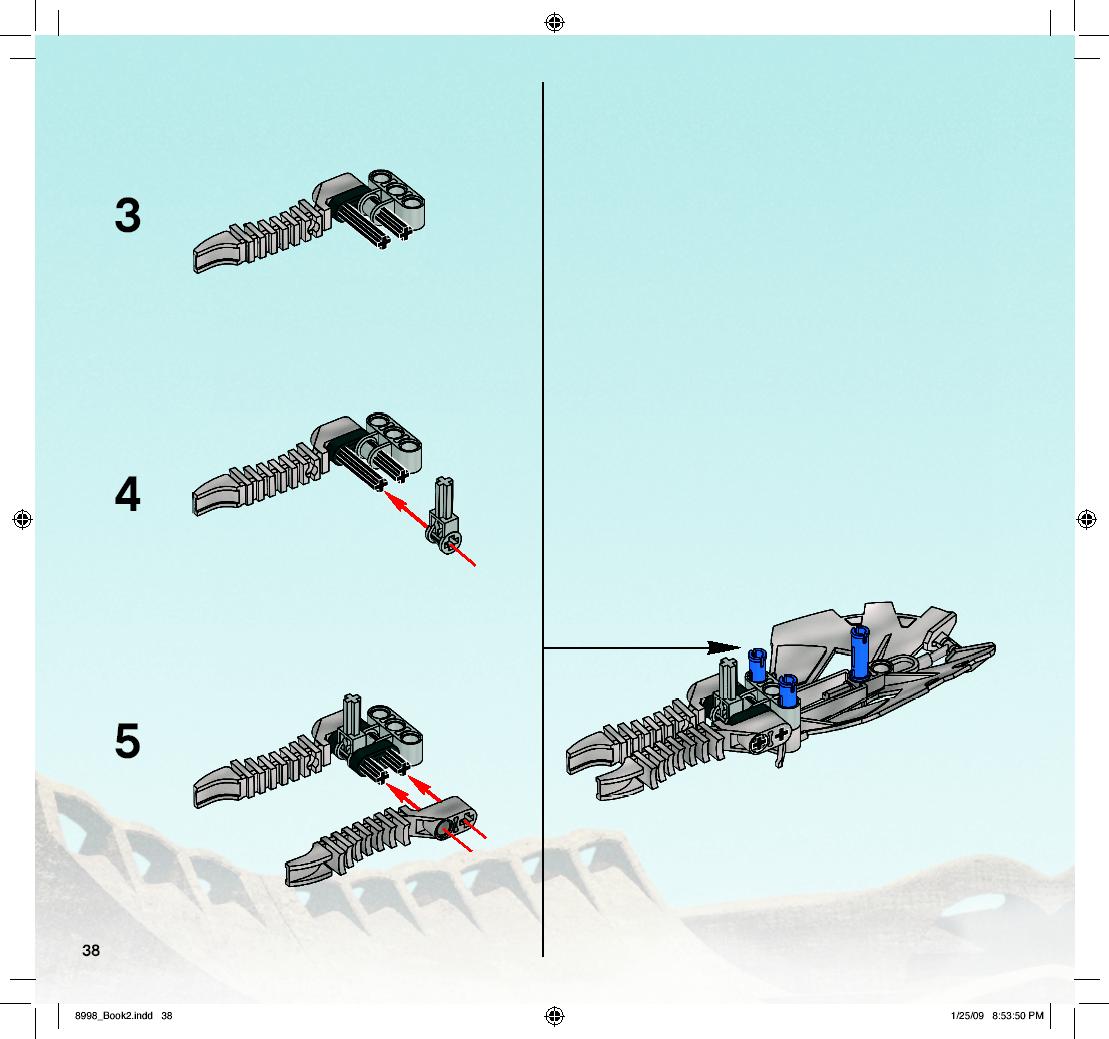 3

4

5

38

8998_Book2.indd 38

1/25/09 8:53:50 PM