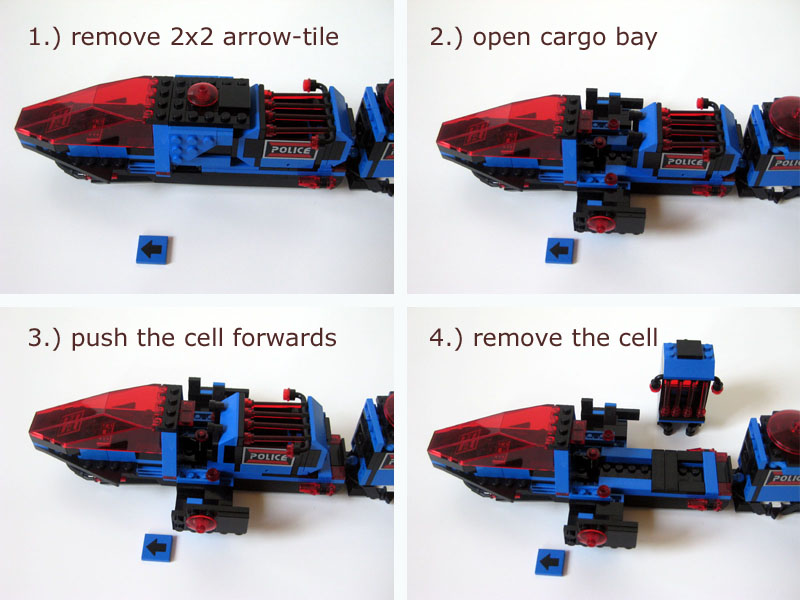 1.) remove 2x2 arrow-tile

POLICE

2.) open cargo bay

POLICE

POLI

3.) push the cell forwards

POLICE

4.) remove the cell

POLI