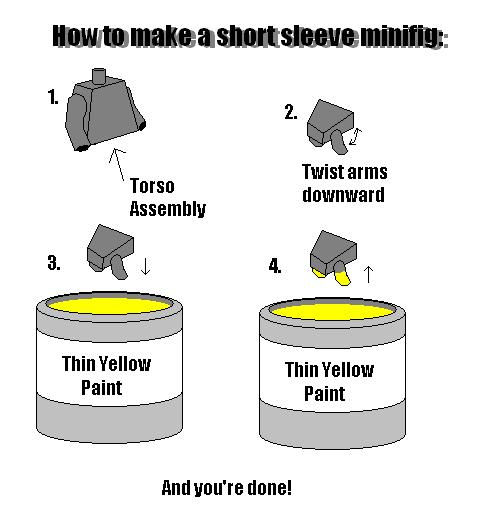 How to make a short sleeve minifig:

1.

Torso Assembly

2.

Twist arms downward

3.

Thin Yellow Paint

4.

Thin Yellow Paint

And you're done!