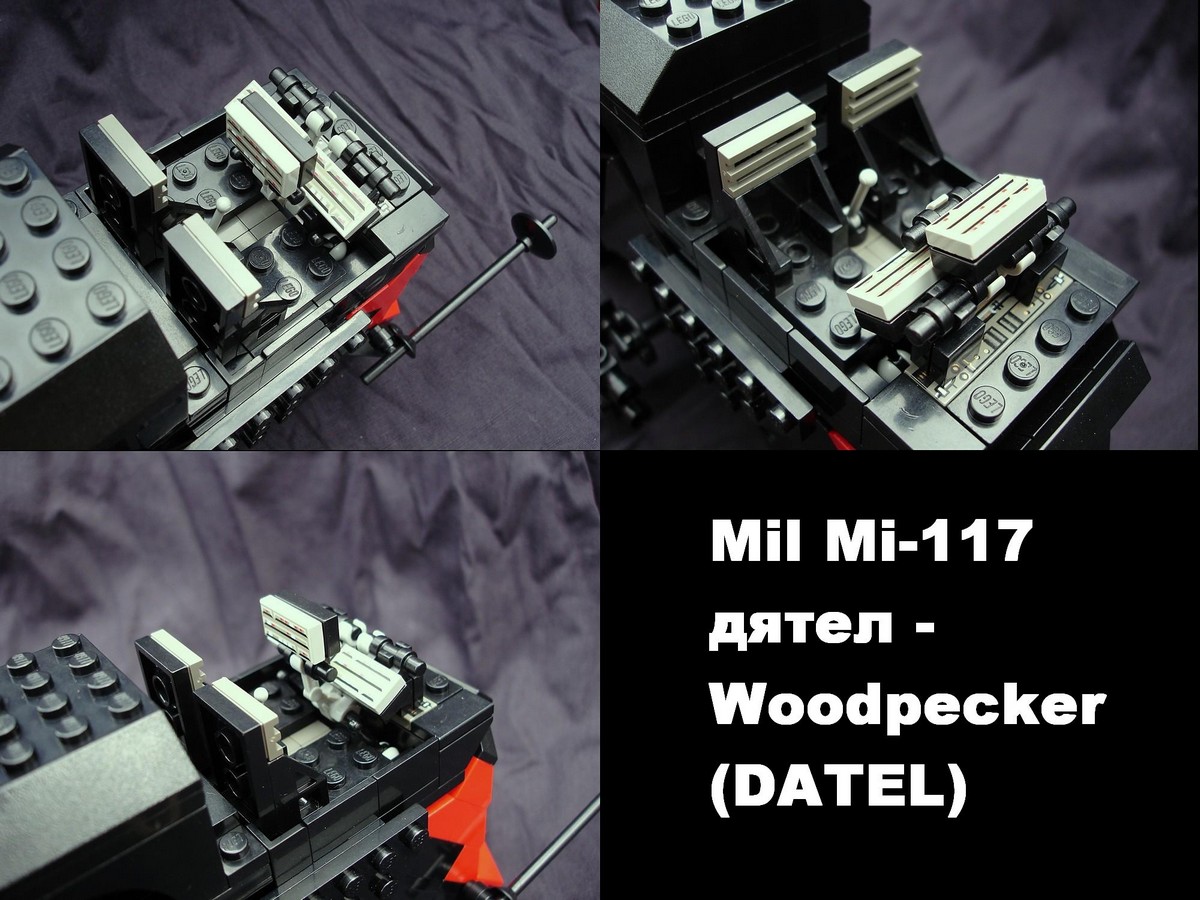 Mil Mi-117
дятел -
Woodpecker
(DATEL)