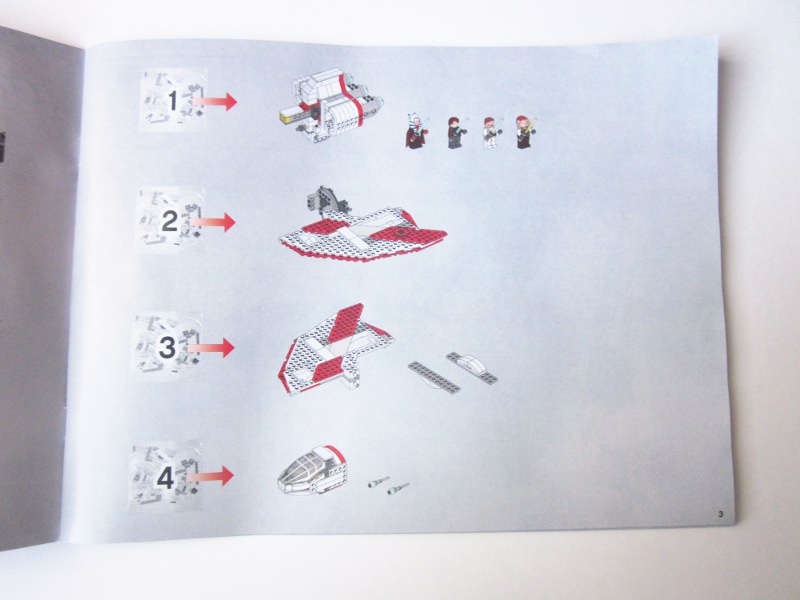 1

2

3

4

3