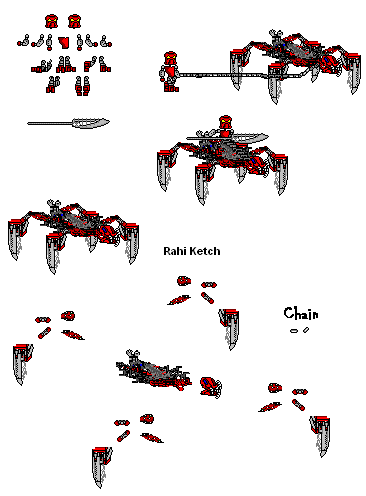 Rahi Ketch

Chain