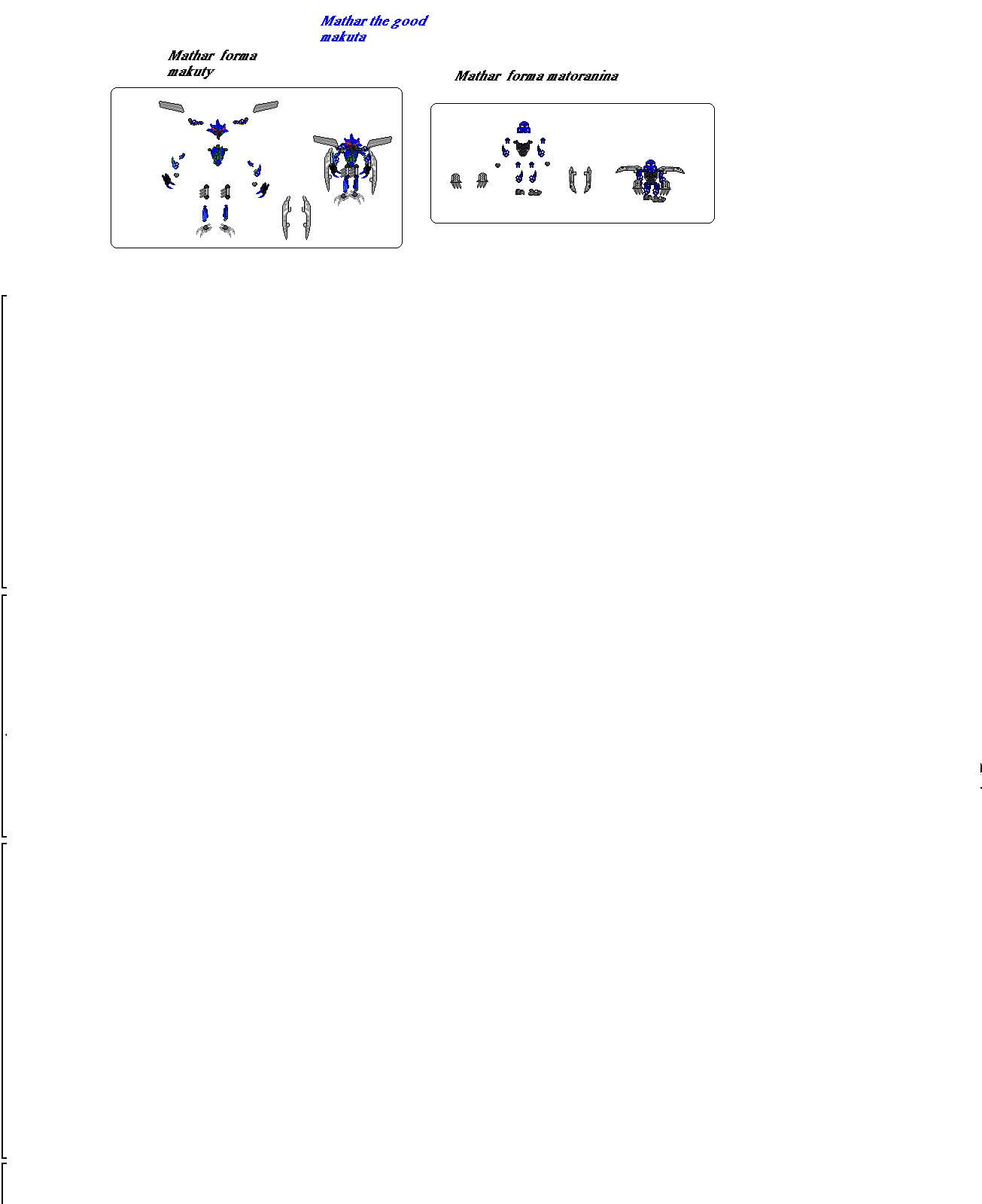 Mathar the good makuta

Mathar forma makuty

Mathar forma matoranina