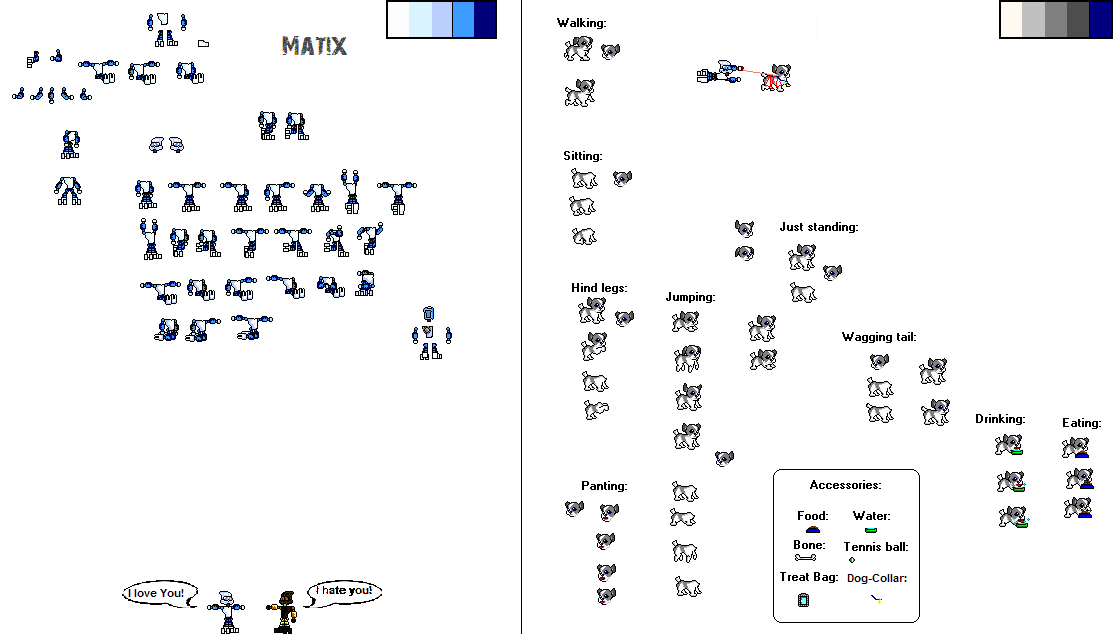 MATIX

I love You!

I hate you!

Walking:

Sitting:

Just standing:

Hind legs:

Jumping:

Wagging tail:

Drinking:

Eating:

Panting:

Accessories:

Food:

Water:

Bone:

Tennis ball:

Treat Bag:

Dog-Collar: