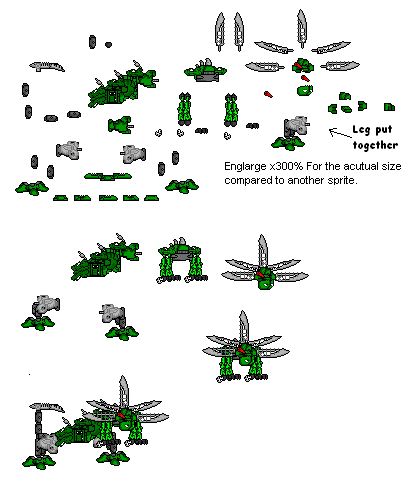 Leg put together

Englarge x300% For the acutual size compared to another sprite.