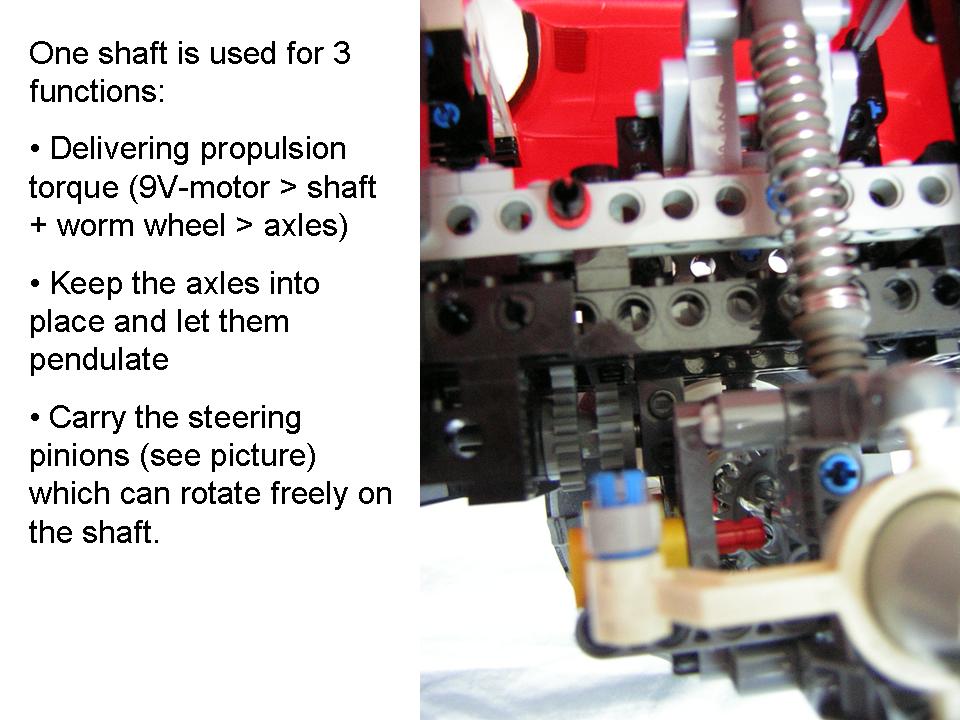 One shaft is used for 3 functions:

• Delivering propulsion torque (9V-motor > shaft + worm wheel > axles)

• Keep the axles into place and let them pendulate

• Carry the steering pinions (see picture) which can rotate freely on the shaft.