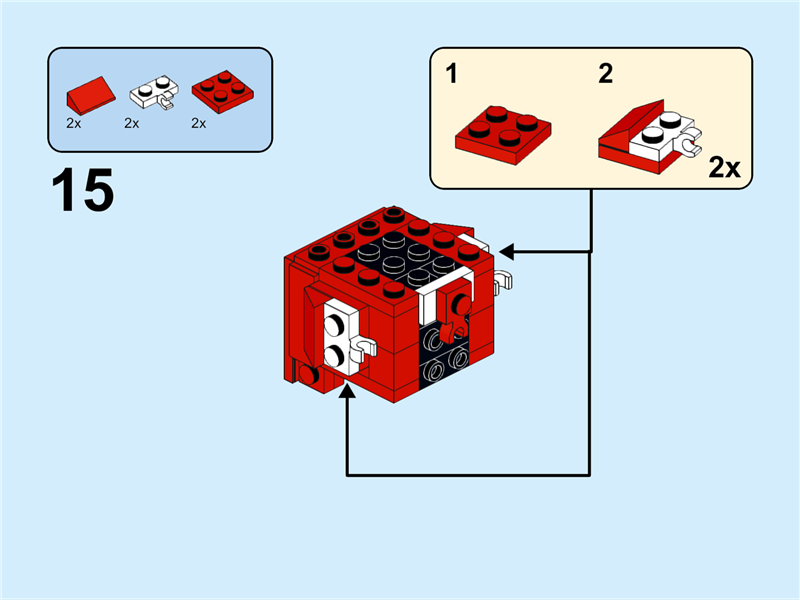 2x 2x 2x

15

1 2

2x