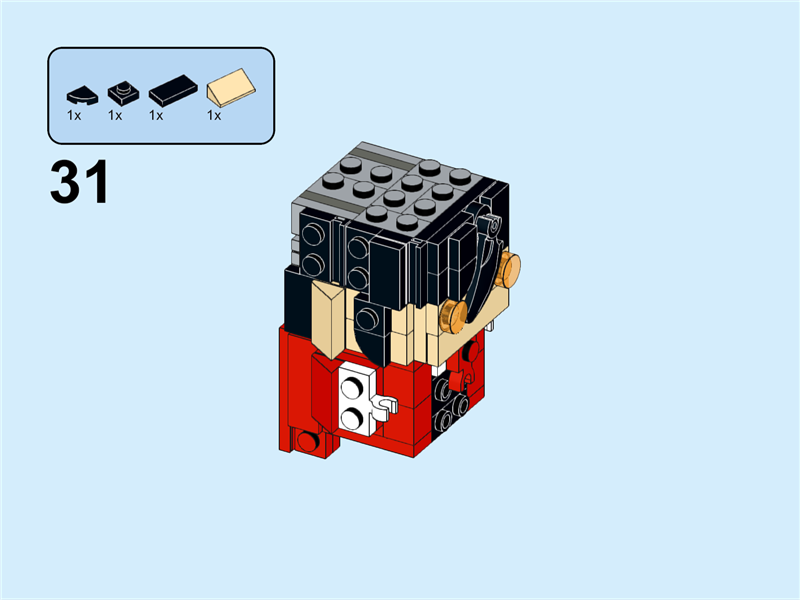 1x 1x 1x 1x

31