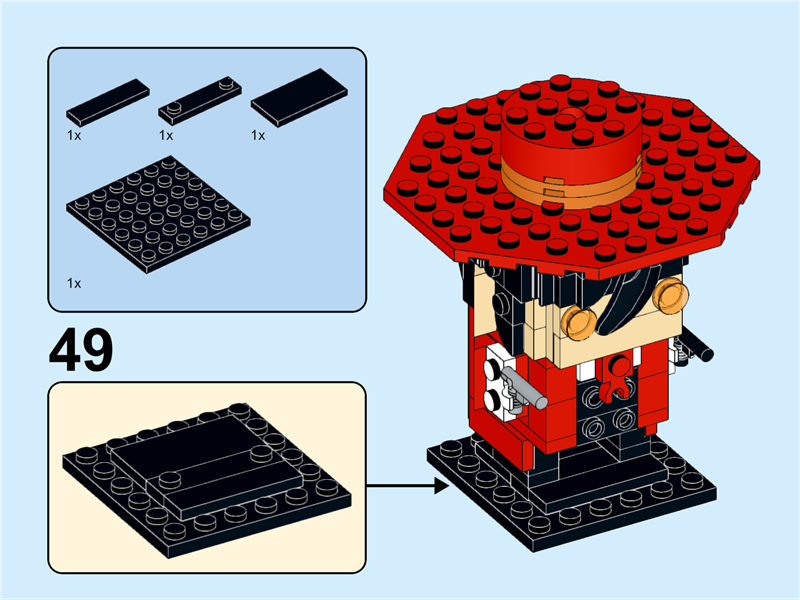 1x

1x

1x

1x

49