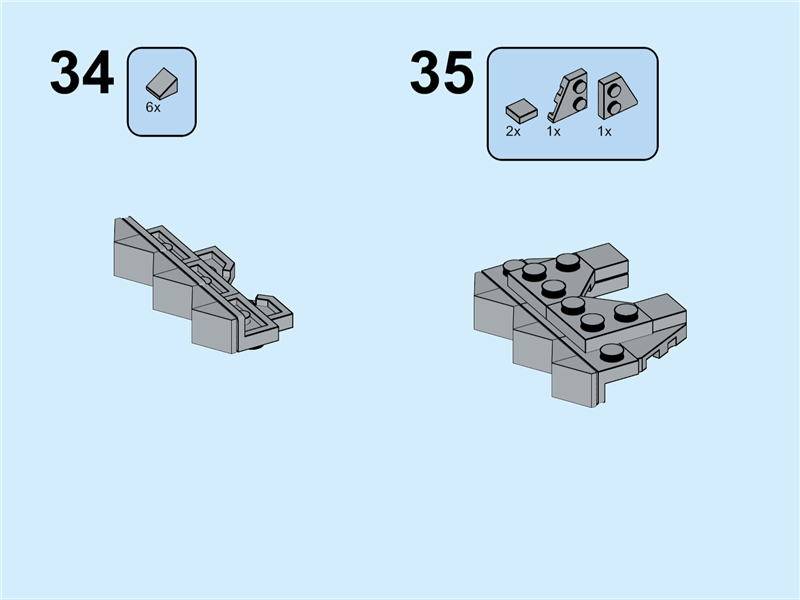 34

6x

35

2x 1x 1x