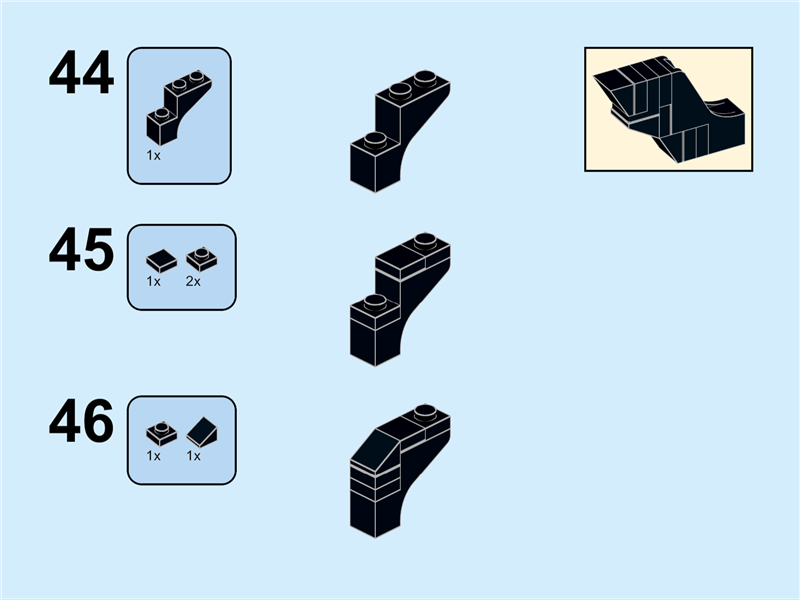 44

1x

45

1x 2x

46

1x 1x