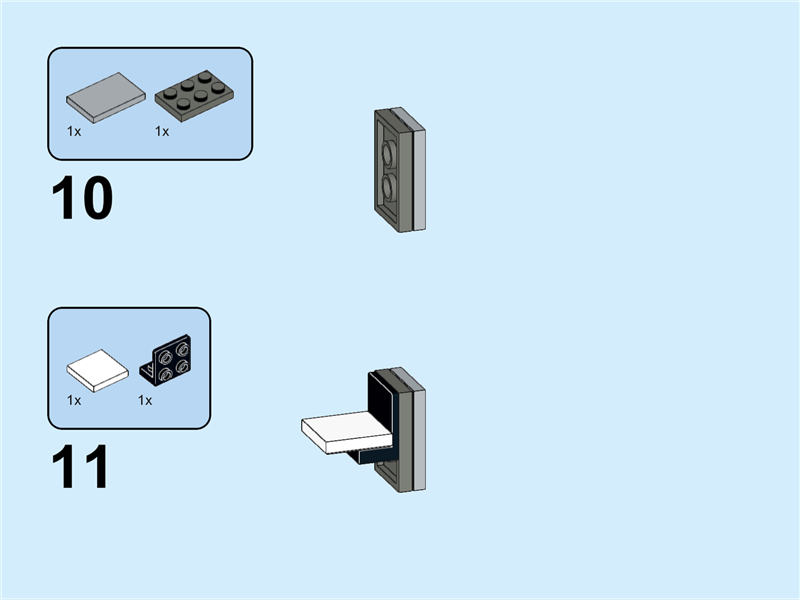 1x 1x

10

1x 1x

11