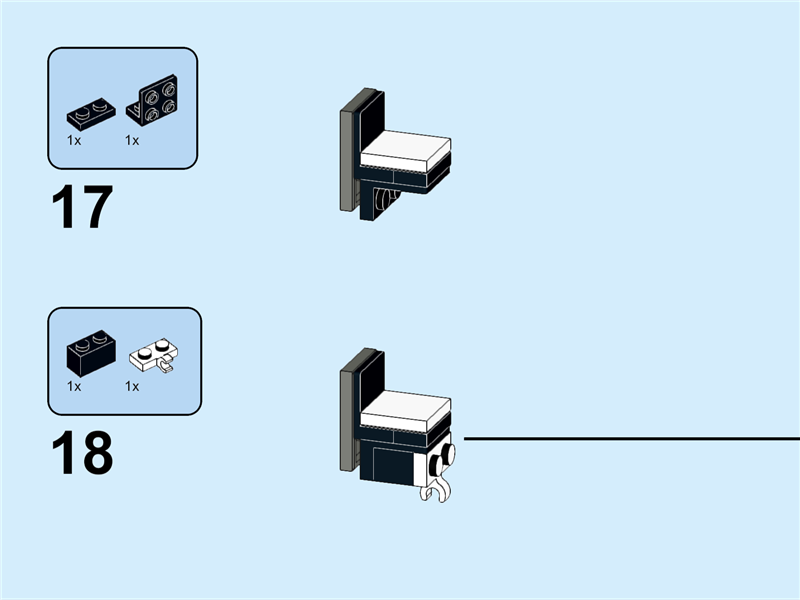 1x 1x

17

1x 1x

18