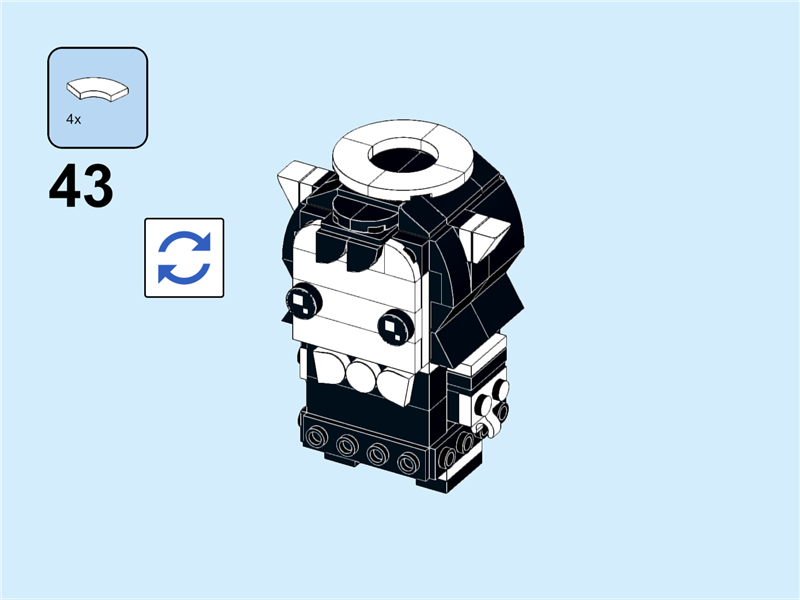 4x

43