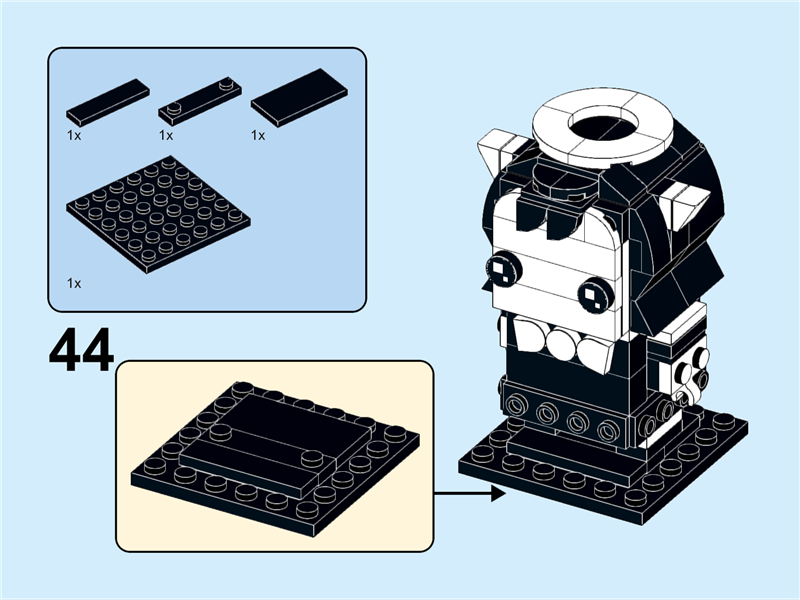 1x
1x
1x
1x
44