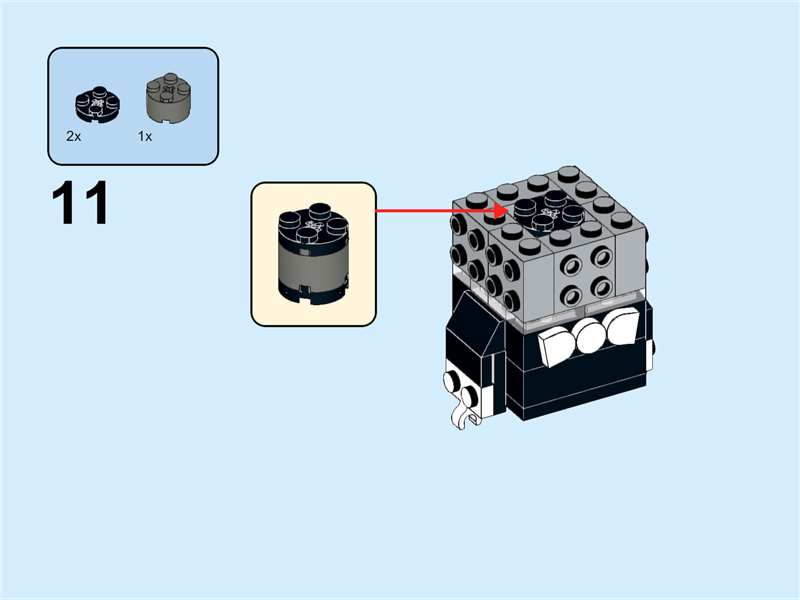 2x 1x

11