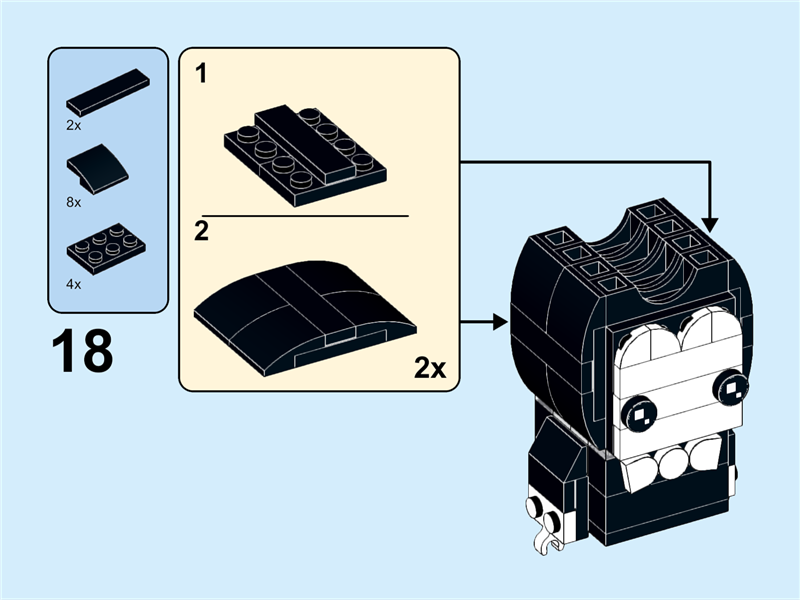 2x

8x

4x

18

1

2

2x