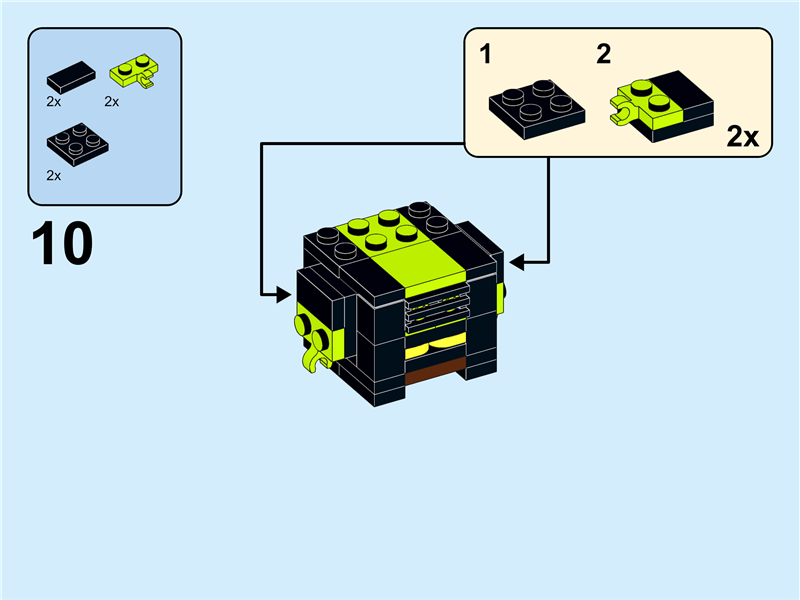 2x 2x

2x

10

1 2

2x