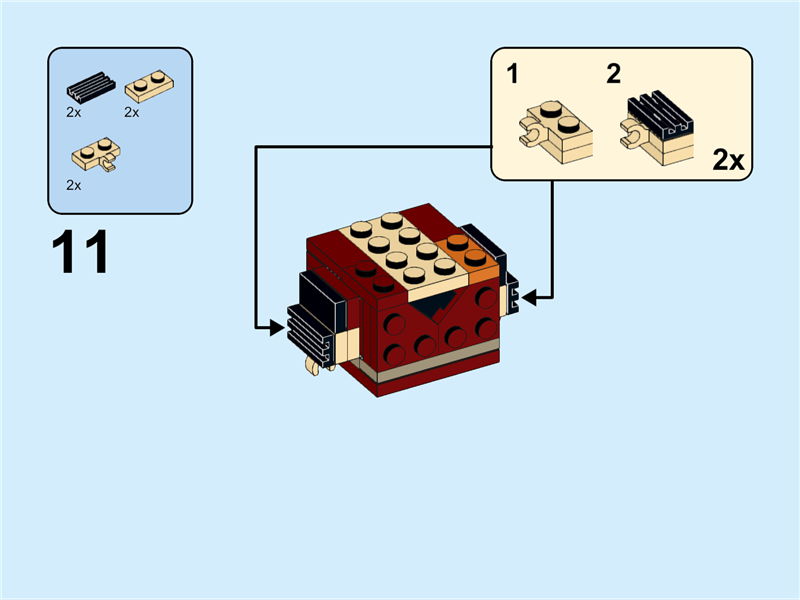 2x 2x

2x

11

1 2

2x