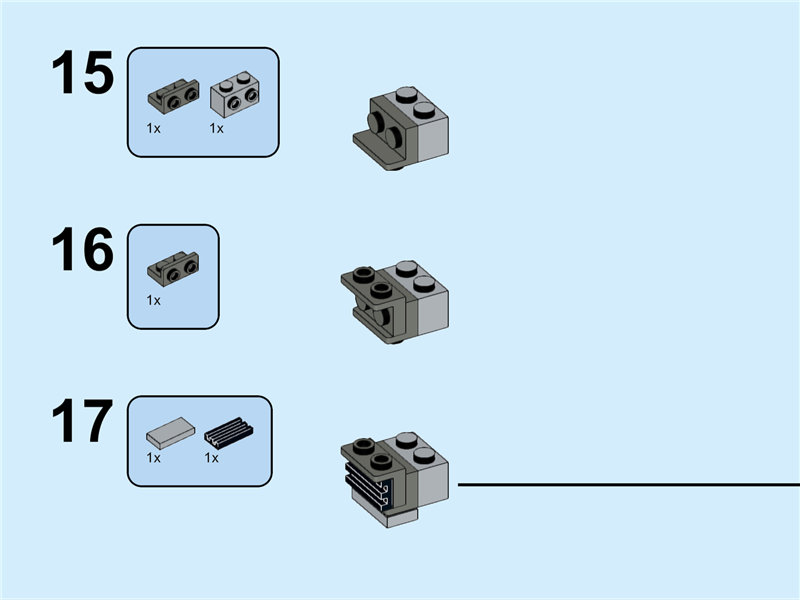 15

1x 1x

16

1x

17

1x 1x