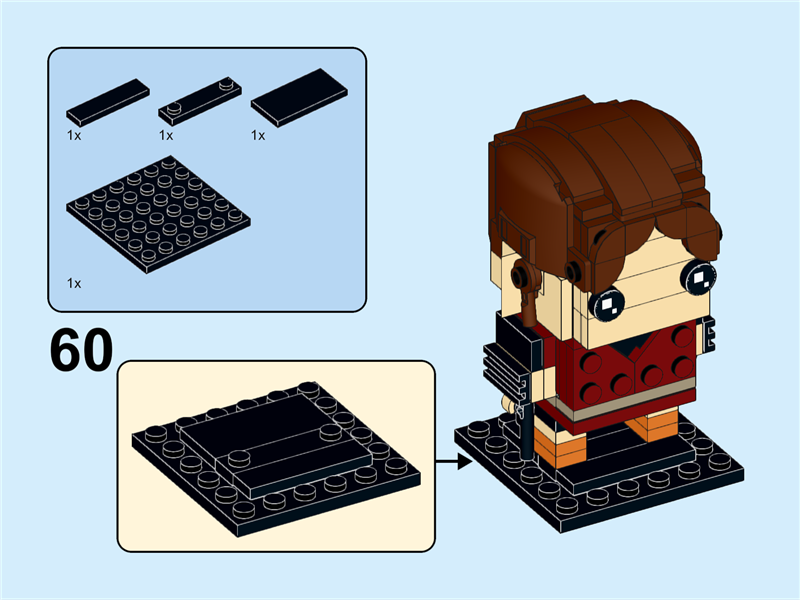 1x
1x
1x
1x

60