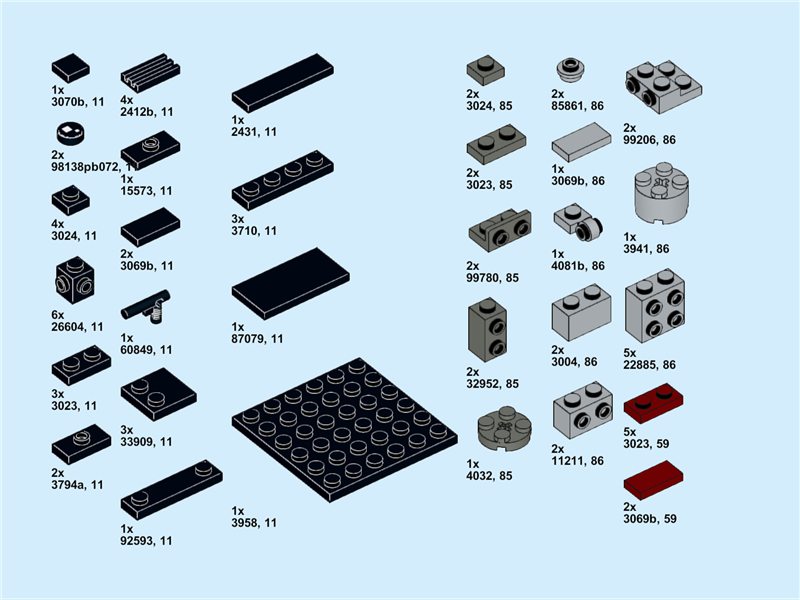 1x
3070b, 11

2x
98138pb072, 11

4x
3024, 11

6x
26604, 11

3x
3023, 11

2x
3794a, 11

4x
2412b, 11

1x
15573, 11

2x
3069b, 11

1x
60849, 11

3x
33909, 11

1x
92593, 11

1x
2431, 11

3x
3710, 11

1x
87079, 11

1x
3958, 11

2x
3024, 85

2x
3023, 85

2x
99780, 85

2x
32952, 85

1x
4032, 85

2x
85861, 86

1x
3069b, 86

1x
4081b, 86

2x
3004, 86

2x
11211, 86

2x
99206, 86

1x
3941, 86

5x
22885, 86

5x
3023, 59

2x
3069b, 59