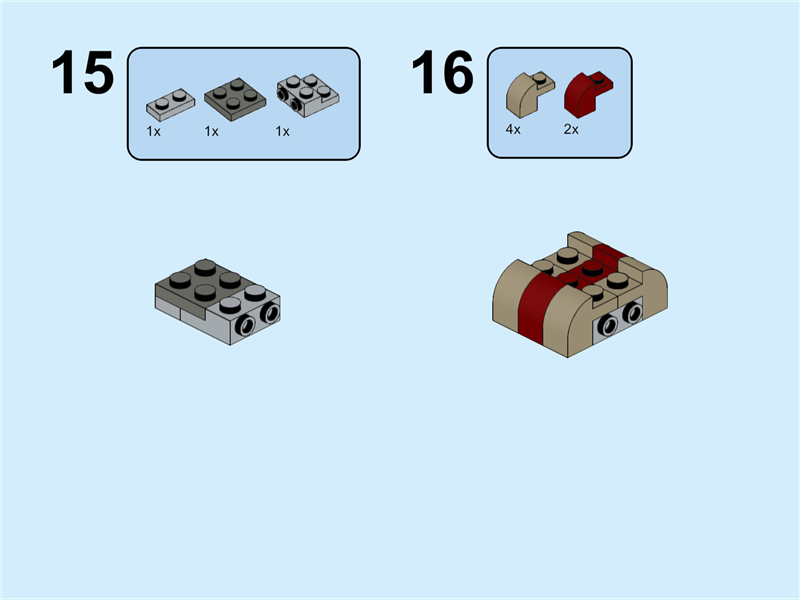 15

1x 1x 1x

16

4x 2x