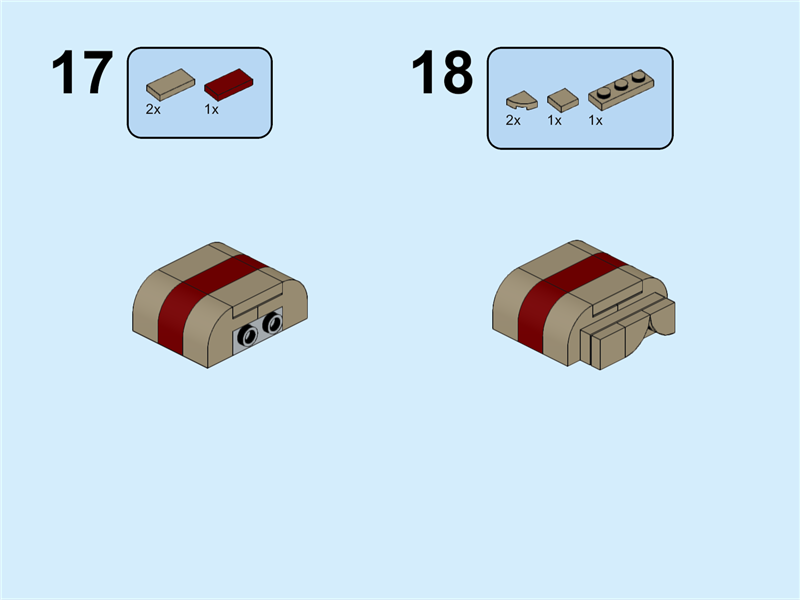 17

2x 1x

18

2x 1x 1x