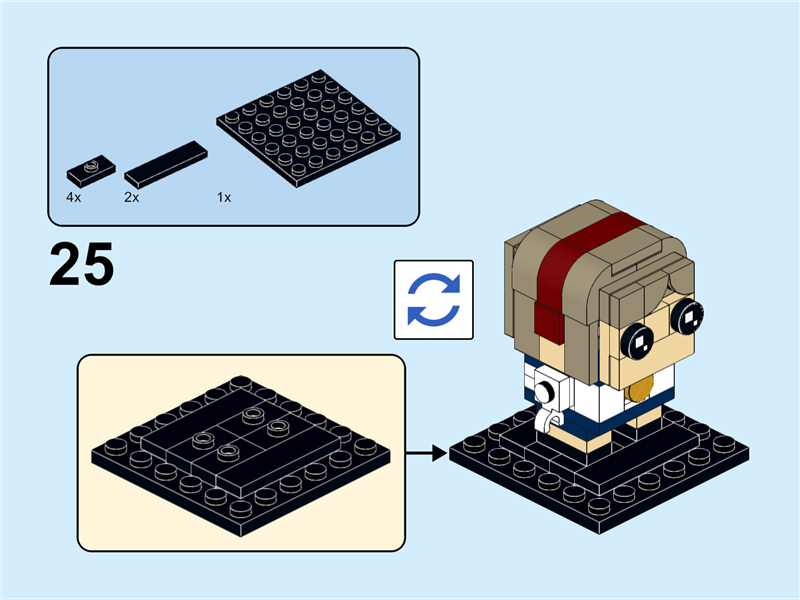 4x
2x
1x

25