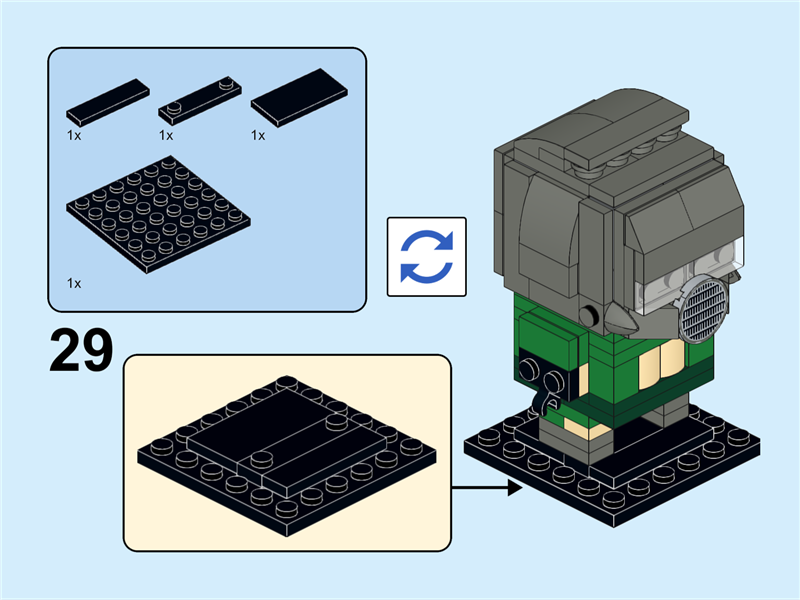 1x 1x 1x

1x

29