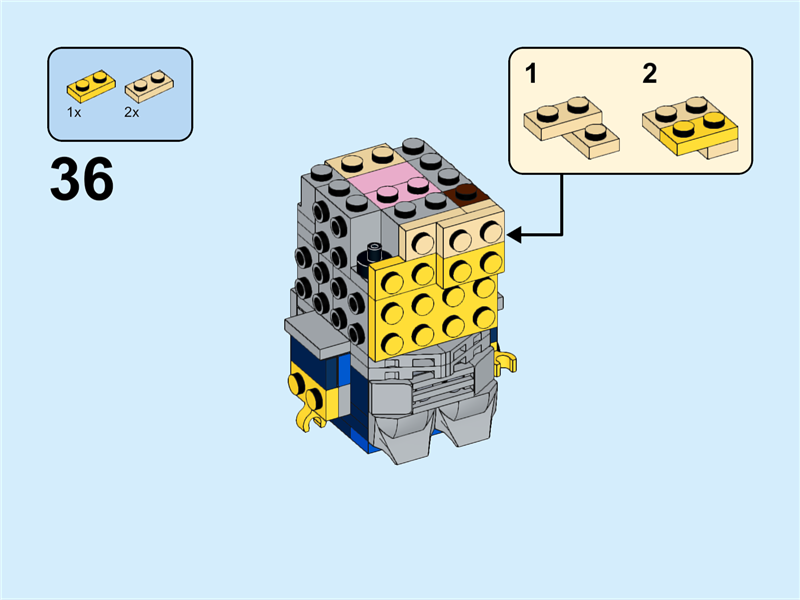 1x 2x

36

1 2